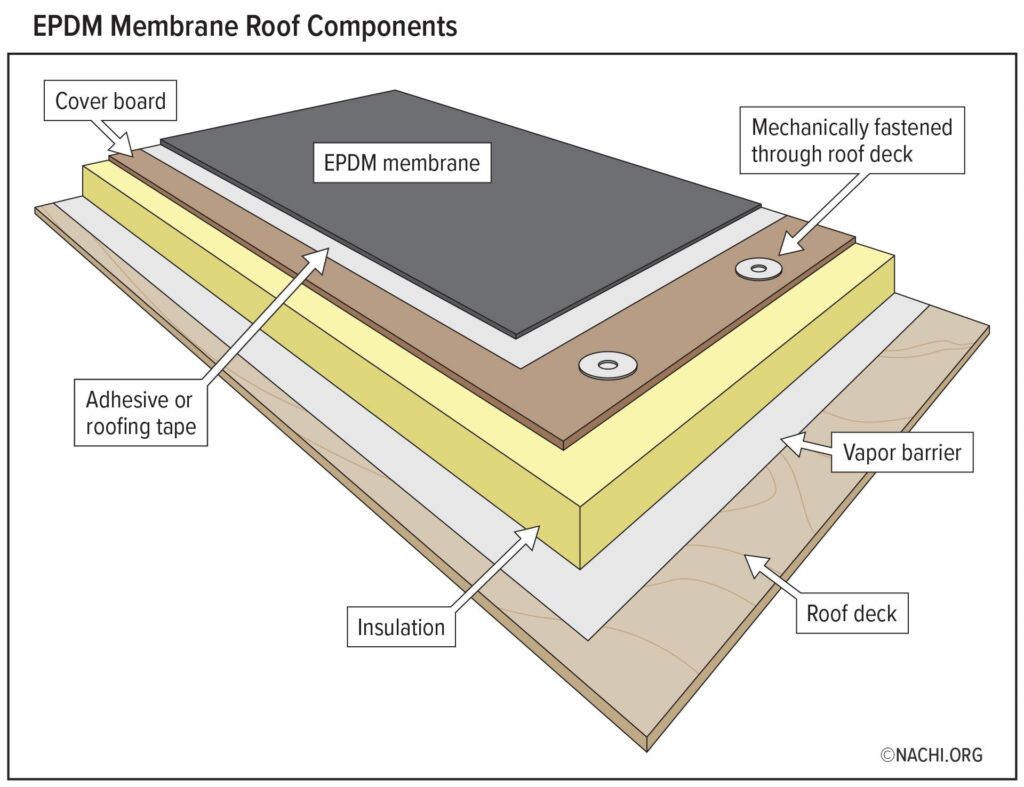 EPDM Membrane Roof Components

Cover board

EPDM membrane

Mechanically fastened through roof deck

Adhesive or roofing tape

Vapor barrier

Insulation

Roof deck

©NACHI.ORG